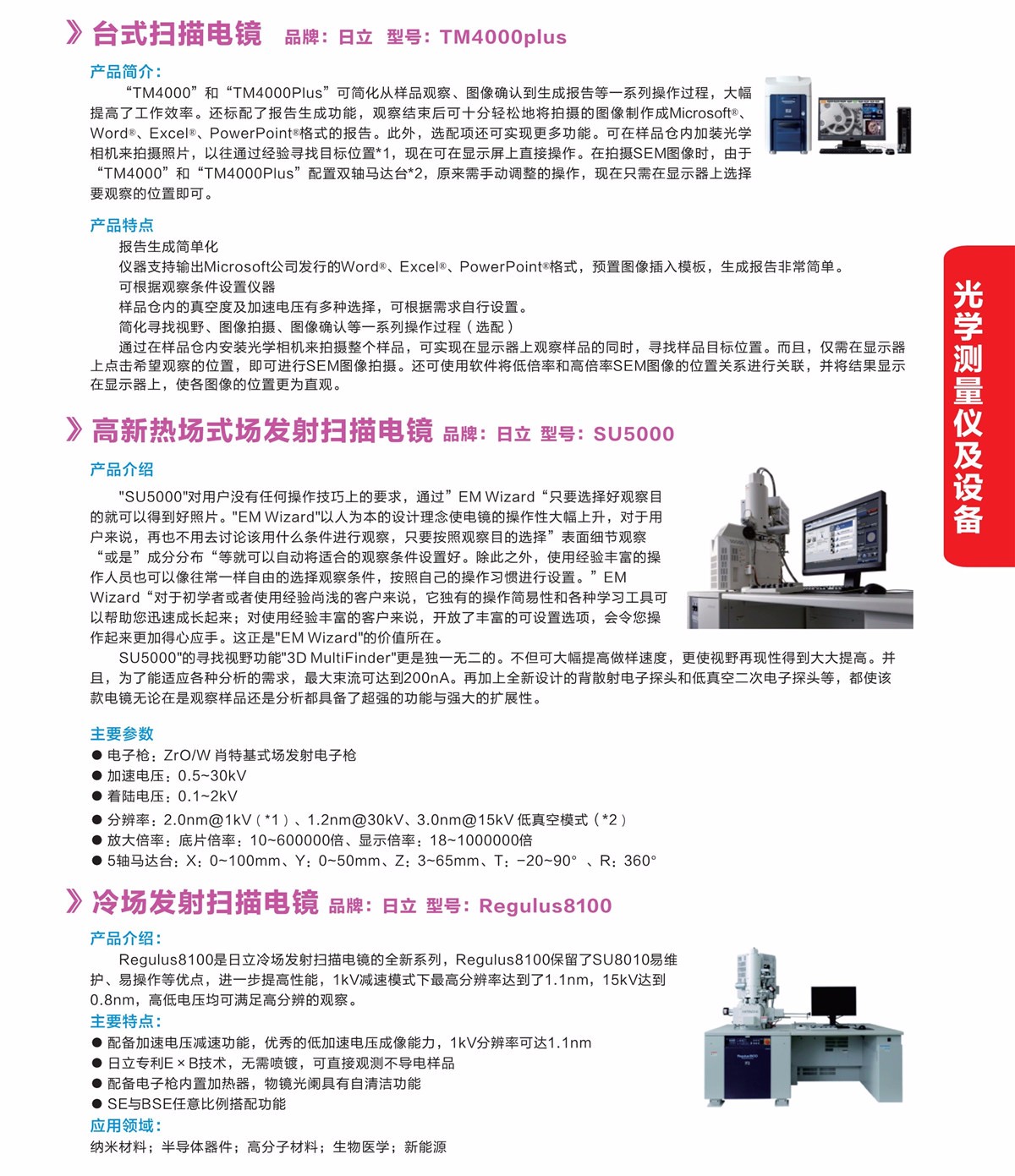 》台式扫描电镜 品牌：日立 型号：TM4000plus

产品简介：

“TM4000”和“TM4000Plus”可简化从样品观察、图像确认到生成报告等一系列操作过程，大幅提高了工作效率。还标配了报告生成功能，观察结束后可十分轻松地将拍摄的图像制作成Microsoft®、Word®、Excel®、PowerPoint®格式的报告。此外，选配项还可实现更多功能。可在样品仓内加装光学相机来拍摄照片，以往通过经验寻找目标位置*1，现在可在显示屏上直接操作。在拍摄SEM图像时，由于“TM4000”和“TM4000Plus”配置双轴马达台*2，原来需手动调整的操作，现在只需在显示器上选择要观察的位置即可。

产品特点

报告生成简单化

仪器支持输出Microsoft公司发行的Word®、Excel®、PowerPoint®格式，预置图像插入模板，生成报告非常简单。

可根据观察条件设置仪器

样品仓内的真空度及加速电压有多种选择，可根据需求自行设置。

简化寻找视野、图像拍摄、图像确认等一系列操作过程（选配）

通过在样品仓内安装光学相机来拍摄整个样品，可实现在显示器上观察样品的同时，寻找样品目标位置。而且，仅需在显示器上点击希望观察的位置，即可进行SEM图像拍摄。还可使用软件将低倍率和高倍率SEM图像的位置关系进行关联，并将结果显示在显示器上，使各图像的位置更为直观。

》高新热场式场发射扫描电镜 品牌：日立 型号：SU5000

产品介绍

"SU5000"对用户没有任何操作技巧上的要求，通过”EM Wizard“只要选择好观察目的就可以得到好照片。"EM Wizard"以人为本的设计理念使电镜的操作性大幅上升，对于用户来说，再也不用去讨论该用什么条件进行观察，只要按照观察目的选择”表面细节观察“或是”成分分布“等就可以自动将适合的观察条件设置好。除此之外，使用经验丰富的操作人员也可以像往常一样自由的选择观察条件，按照自己的操作习惯进行设置。”EM Wizard“对于初学者或者使用经验尚浅的客户来说，它独有的操作简易性和各种学习工具可以帮助您迅速成长起来；对使用经验丰富的客户来说，开放了丰富的可设置选项，会令您操作起来更加得心应手。这正是"EM Wizard"的价值所在。

SU5000"的寻找视野功能"3D MultiFinder"更是独一无二的。不但可大幅提高做样速度，更使视野再现性得到大大提高。并且，为了能适应各种分析的需求，最大束流可达到200nA。再加上全新设计的背散射电子探头和低真空二次电子探头等，都使该款电镜无论在是观察样品还是分析都具备了超强的功能与强大的扩展性。

主要参数

● 电子枪：ZrO/W 肖特基式场发射电子枪
● 加速电压：0.5~30kV
● 着陆电压：0.1~2kV
● 分辨率：2.0nm@1kV（*1）、1.2nm@30kV、3.0nm@15kV 低真空模式（*2）
● 放大倍率：底片倍率：10~600000倍、显示倍率：18~1000000倍
● 5轴马达台：X：0~100mm、Y：0~50mm、Z：3~65mm、T：-20~90°、R：360°

》冷场发射扫描电镜 品牌：日立 型号：Regulus8100

产品介绍：

Regulus8100是日立冷场发射扫描电镜的全新系列，Regulus8100保留了SU8010易维护、易操作等优点，进一步提高性能，1kV减速模式下最高分辨率达到了1.1nm，15kV达到0.8nm，高低电压均可满足高分辨的观察。

主要特点：

● 配备加速电压减速功能，优秀的低加速电压成像能力，1kV分辨率可达1.1nm
● 日立专利E×B技术，无需喷镀，可直接观测不导电样品
● 配备电子枪内置加热器，物镜光阑具有自清洁功能
● SE与BSE任意比例搭配功能

应用领域：

纳米材料；半导体器件；高分子材料；生物医学；新能源

光学测量仪及设备