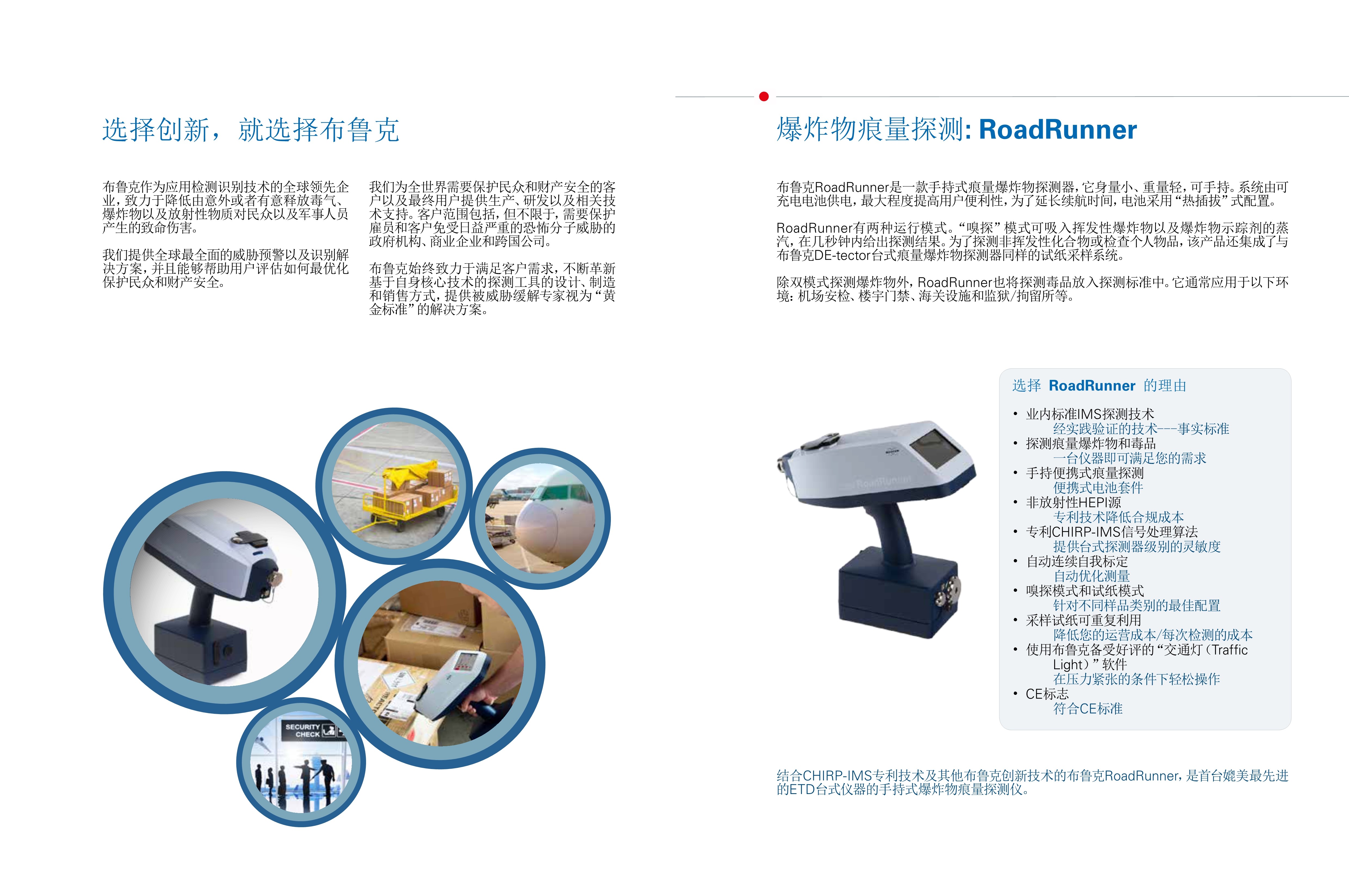 选择创新，就选择布鲁克

布鲁克作为应用检测识别技术的全球领先企业，致力于降低由意外或者有意释放毒气、爆炸物以及放射性物质对民众以及军事人员产生的致命伤害。

我们提供全球最全面的威胁预警以及识别解决方案，并且能够帮助用户评估如何最优化保护民众和财产安全。

我们为全世界需要保护民众和财产安全的客户以及最终用户提供生产、研发以及相关技术支持。客户范围包括，但不限于，需要保护雇员和客户免受日益严重的恐怖分子威胁的政府机构、商业企业和跨国公司。

布鲁克始终致力于满足客户需求，不断革新基于自身核心技术的探测工具的设计、制造和销售方式，提供被威胁缓解专家视为“黄金标准”的解决方案。

SECURITY CHECK

爆炸物痕量探测: RoadRunner

布鲁克RoadRunner是一款手持式痕量爆炸物探测器，它身量小、重量轻，可手持。系统由可充电电池供电，最大程度提高用户便利性，为了延长续航时间，电池采用“热插拔”式配置。

RoadRunner有两种运行模式。“嗅探”模式可吸入挥发性爆炸物以及爆炸物示踪剂的蒸汽，在几秒钟内给出探测结果。为了探测非挥发性化合物或检查个人物品，该产品还集成了与布鲁克DE-tector台式痕量爆炸物探测器同样的试纸采样系统。

除双模式探测爆炸物外，RoadRunner也将探测毒品放入探测标准中。它通常应用于以下环境：机场安检、楼宇门禁、海关设施和监狱/拘留所等。

RoadRunner

选择 RoadRunner 的理由

• 业内标准IMS探测技术
经实践验证的技术---事实标准
• 探测痕量爆炸物和毒品
一台仪器即可满足您的需求
• 手持便携式痕量探测
便携式电池套件
• 非放射性HEPI源
专利技术降低合规成本
• 专利CHIRP-IMS信号处理算法
提供台式探测器级别的灵敏度
• 自动连续自我标定
自动优化测量
• 嗅探模式和试纸模式
针对不同样品类别的最佳配置
• 采样试纸可重复利用
降低您的运营成本/每次检测的成本
• 使用布鲁克备受好评的“交通灯（Traffic Light）”软件
在压力紧张的条件下轻松操作
• CE标志
符合CE标准

结合CHIRP-IMS专利技术及其他布鲁克创新技术的布鲁克RoadRunner，是首台媲美最先进的ETD台式仪器的手持式爆炸物痕量探测仪。